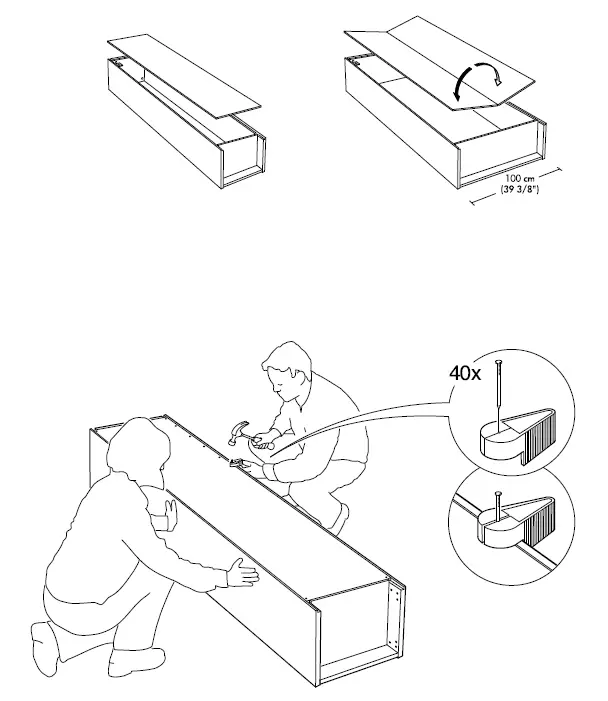 100 cm
(39 3/8")

40x