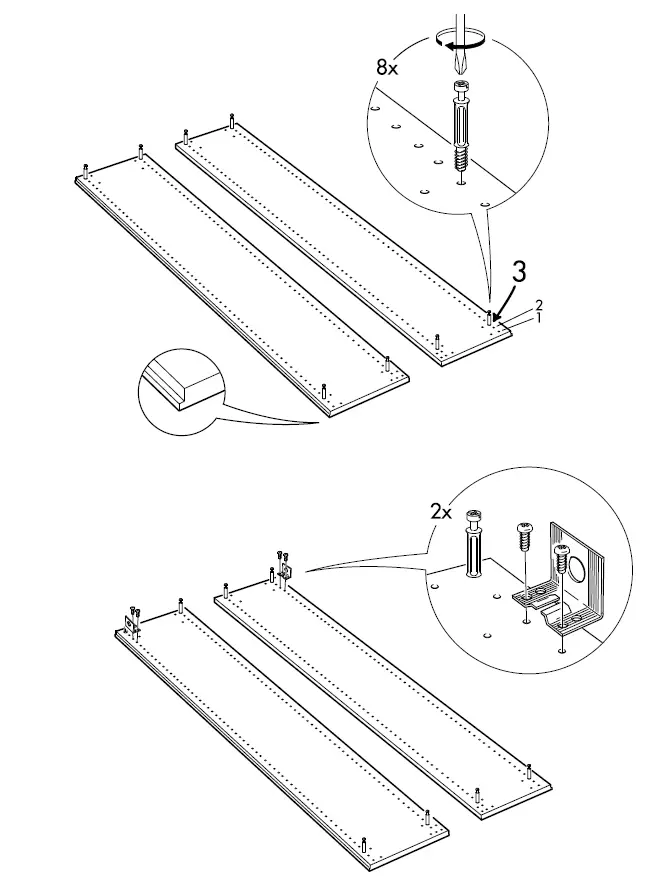 8x

3

2

1

2x