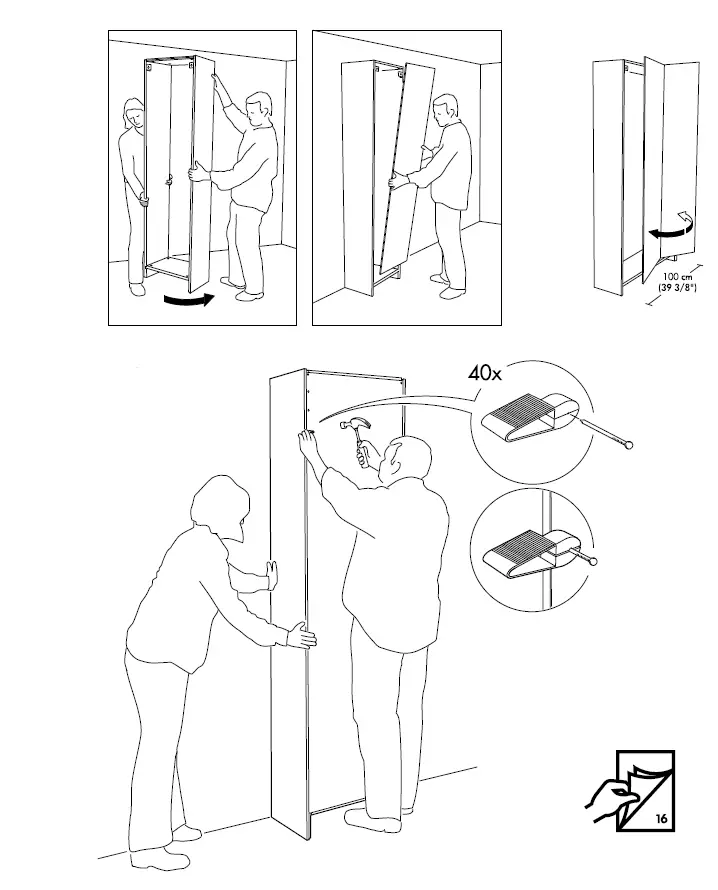 100 cm
(39 3/8")

40x

16