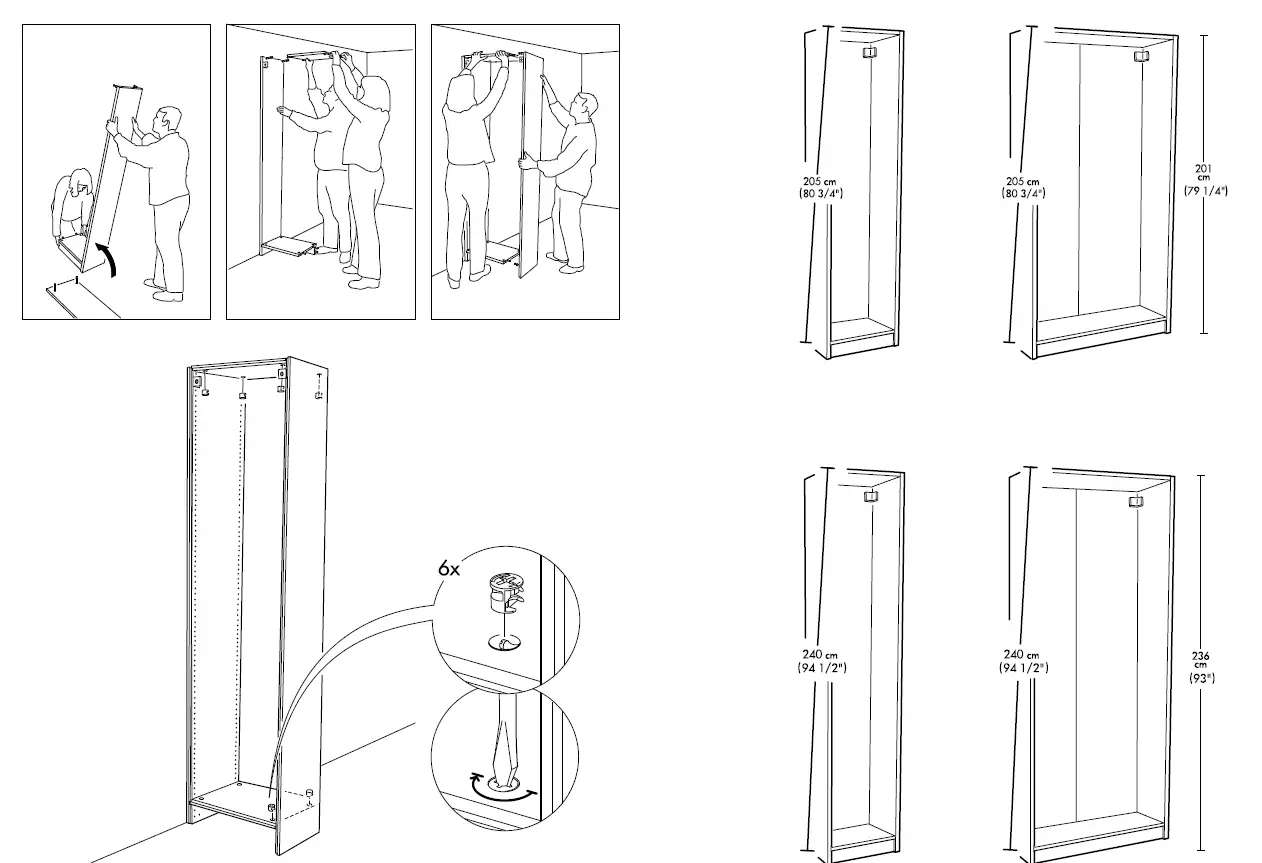 6x

205 cm
(80 3/4")

205 cm
(80 3/4")

201
cm
(79 1/4")

240 cm
(94 1/2")

240 cm
(94 1/2")

236
cm
(93")