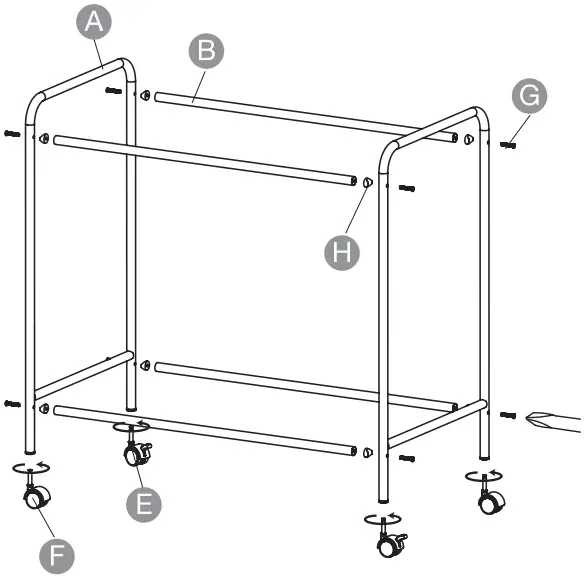 A
B
G
H
E
F