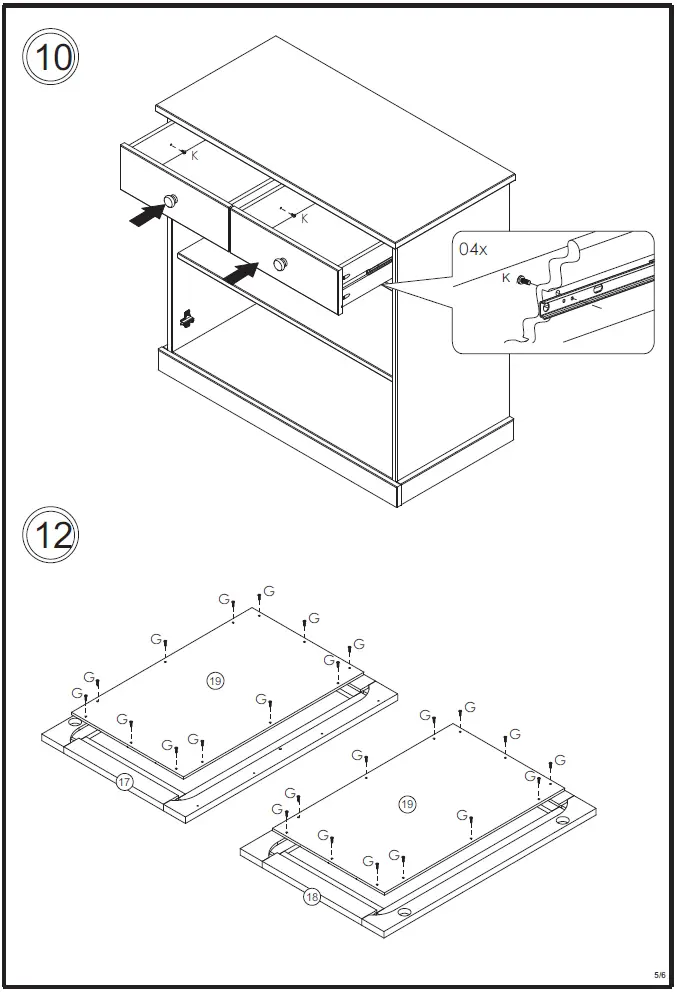 10

K

K

04x

K

12

G G G G G G G G G G G G

19

17

G G G G G G G G G G G G

19

18

5/6