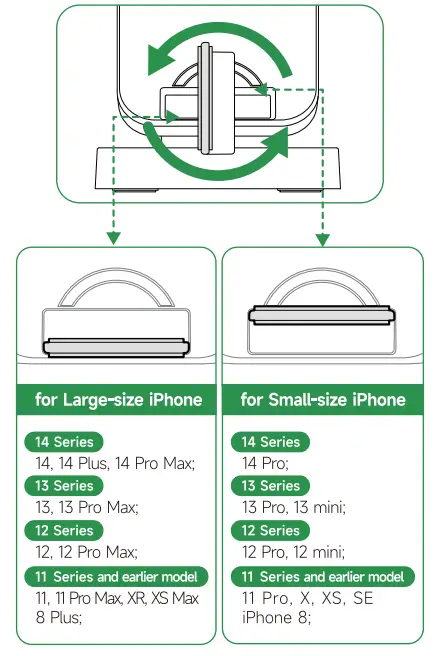 for Large-size iPhone

14 Series
14, 14 Plus, 14 Pro Max;

13 Series
13, 13 Pro Max;

12 Series
12, 12 Pro Max;

11 Series and earlier model
11, 11 Pro Max, XR, XS Max 8 Plus;

for Small-size iPhone

14 Series
14 Pro;

13 Series
13 Pro, 13 mini;

12 Series
12 Pro, 12 mini;

11 Series and earlier model
11 Pro, X, XS, SE iPhone 8;