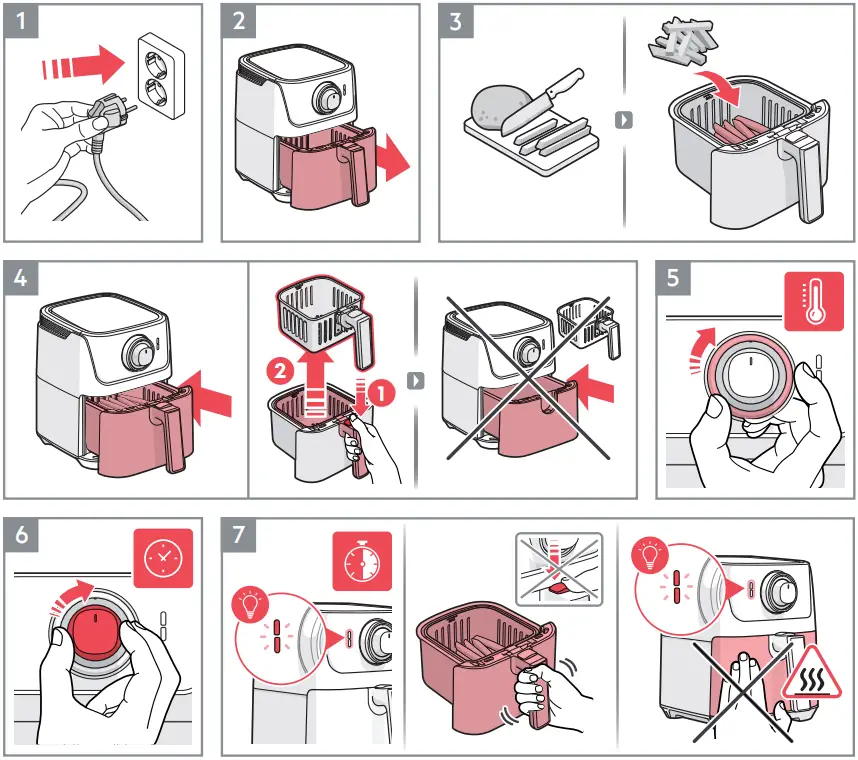 1

2

3

4

2

1

5

6

7