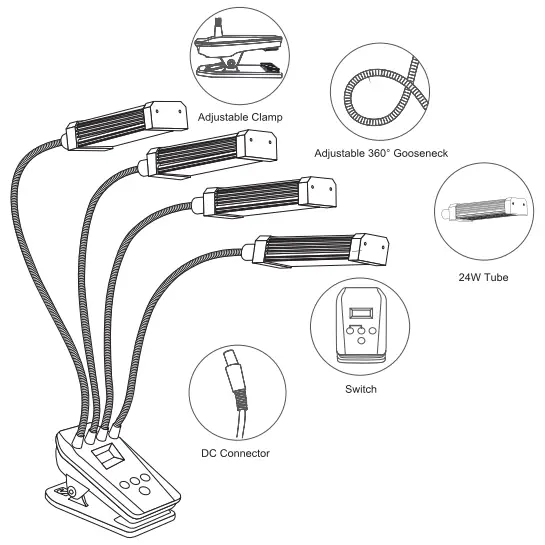 Adjustable Clamp

Adjustable 360° Gooseneck

24W Tube

Switch

DC Connector