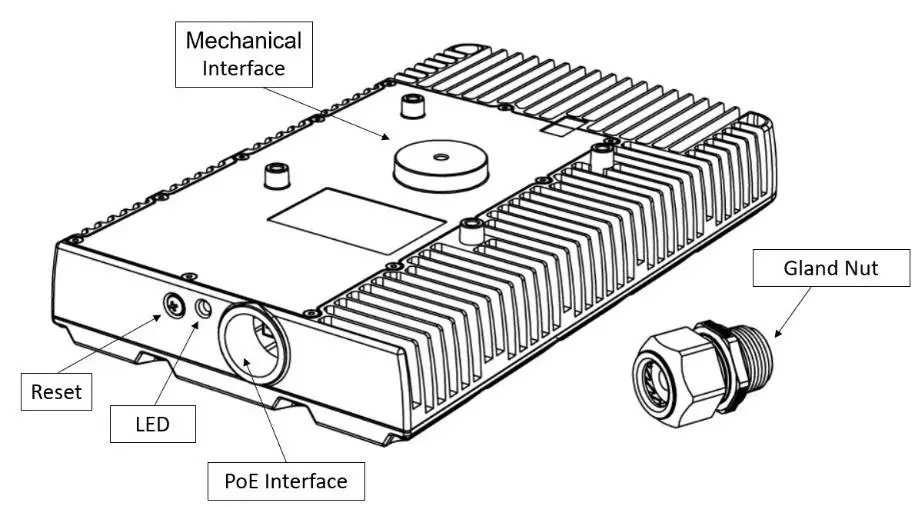 Mechanical Interface

Gland Nut

Reset

LED

PoE Interface