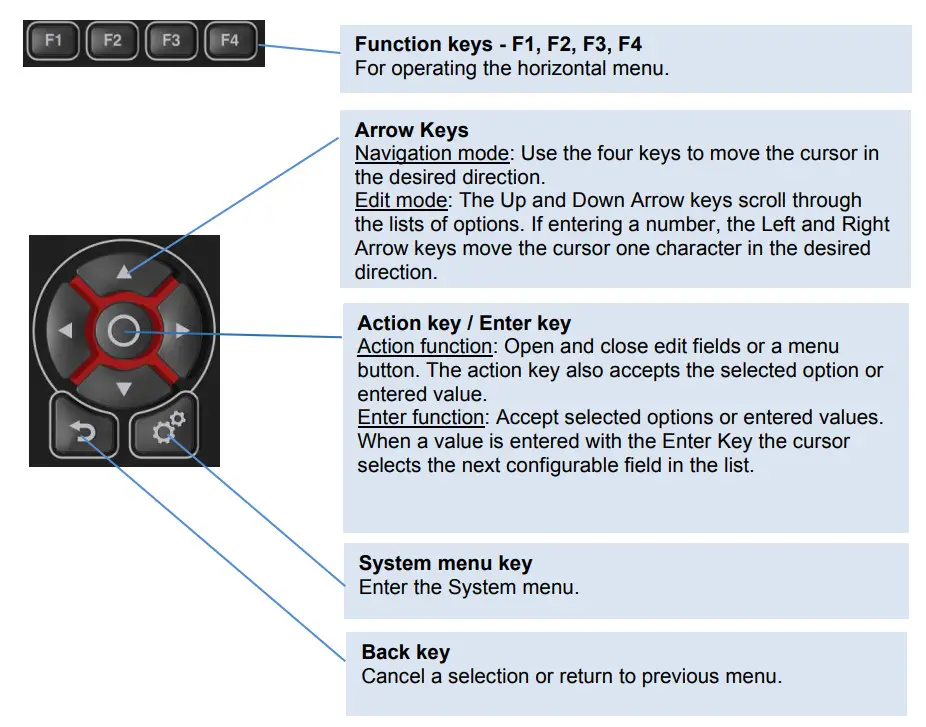 F1 F2 F3 F4

Function keys - F1, F2, F3, F4
For operating the horizontal menu.

Arrow Keys
Navigation mode: Use the four keys to move the cursor in the desired direction.
Edit mode: The Up and Down Arrow keys scroll through the lists of options. If entering a number, the Left and Right Arrow keys move the cursor one character in the desired direction.

Action key / Enter key
Action function: Open and close edit fields or a menu button. The action key also accepts the selected option or entered value.
Enter function: Accept selected options or entered values. When a value is entered with the Enter Key the cursor selects the next configurable field in the list.

System menu key
Enter the System menu.

Back key
Cancel a selection or return to previous menu.