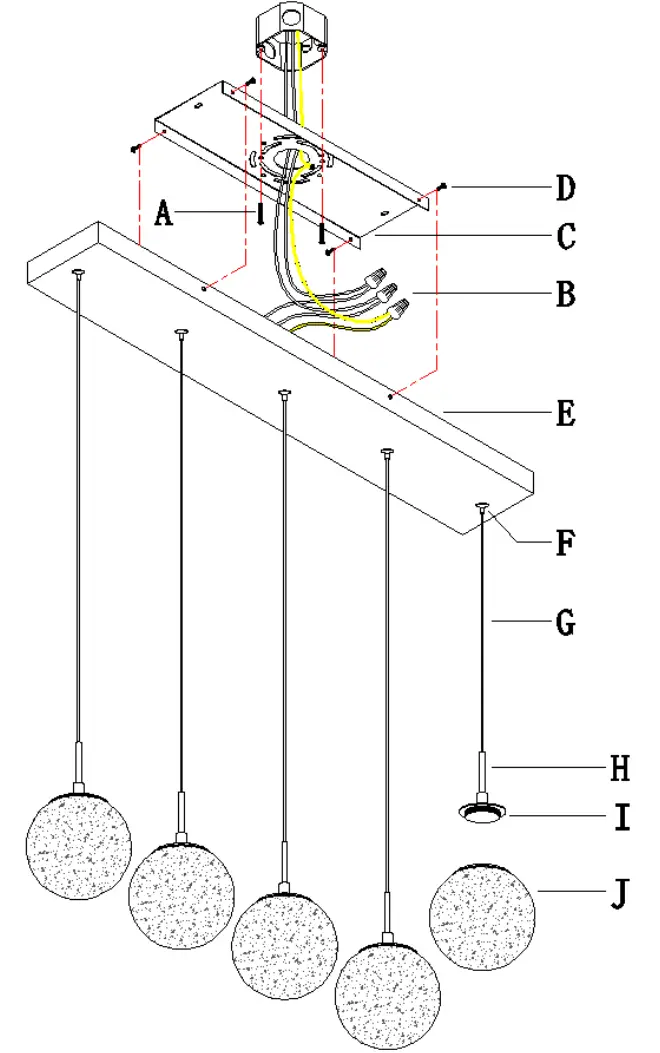 D
A
C
B
E
F
G
H
I
J