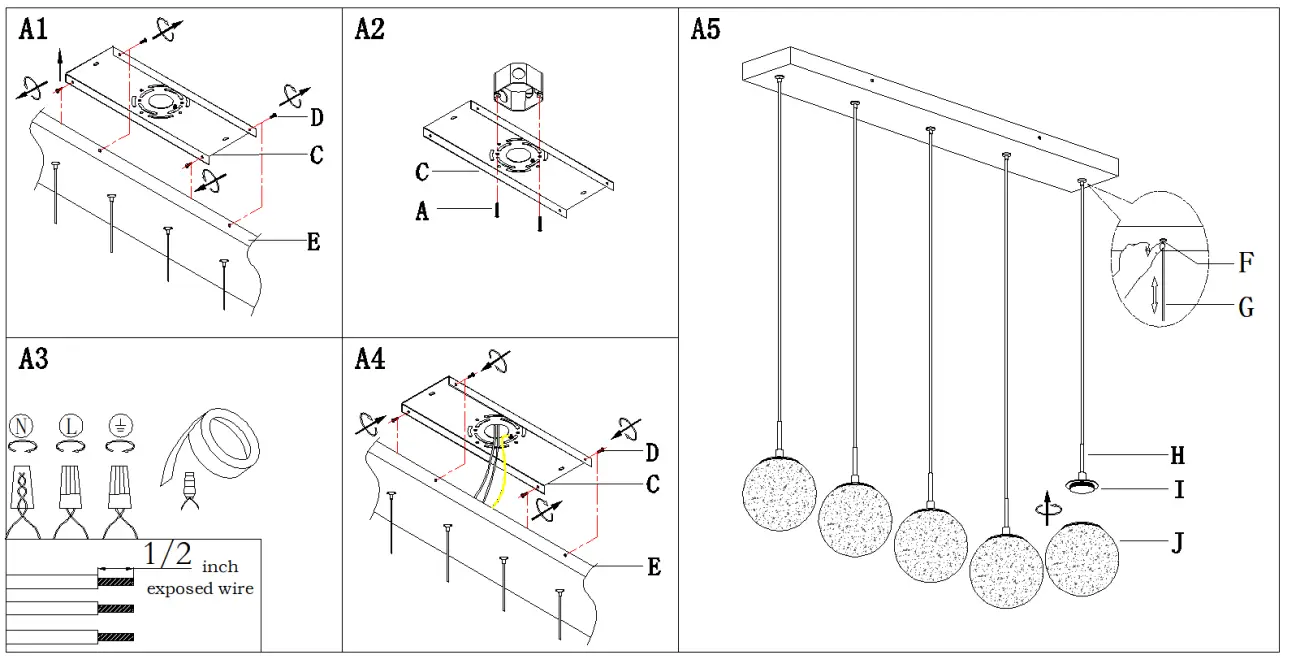 A1

D

C

E

A2

C

A

A3

N L

1/2 inch
exposed wire

A4

D

C

E

A5

F

G

H

I

J