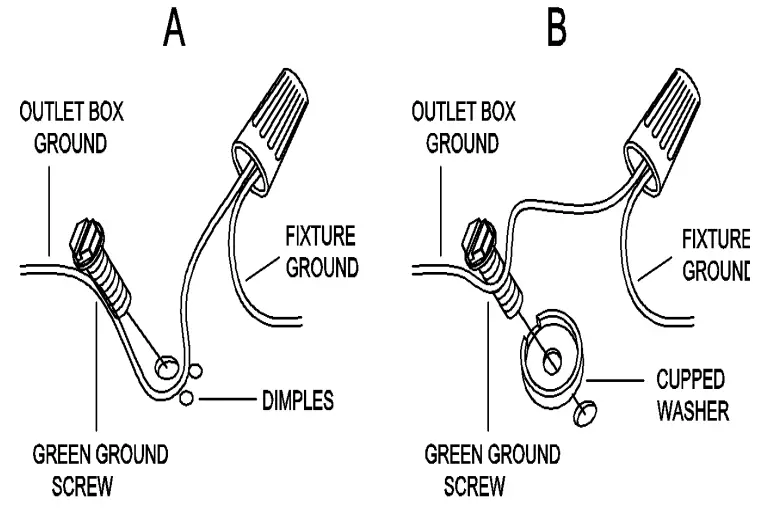 A

OUTLET BOX GROUND

FIXTURE GROUND

DIMPLES

GREEN GROUND SCREW

B

OUTLET BOX GROUND

FIXTURE GROUND

CUPPED WASHER

GREEN GROUND SCREW