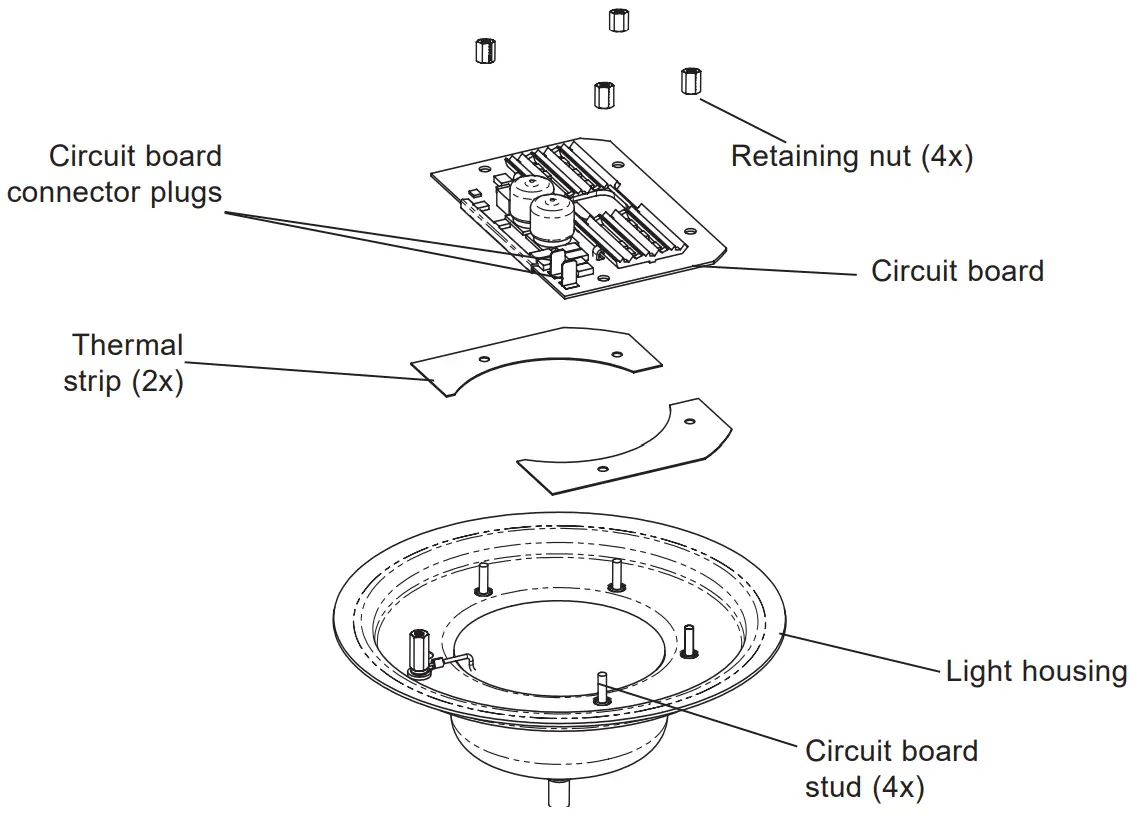 Retaining nut (4x)

Circuit board connector plugs

Circuit board

Thermal strip (2x)

Light housing

Circuit board stud (4x)