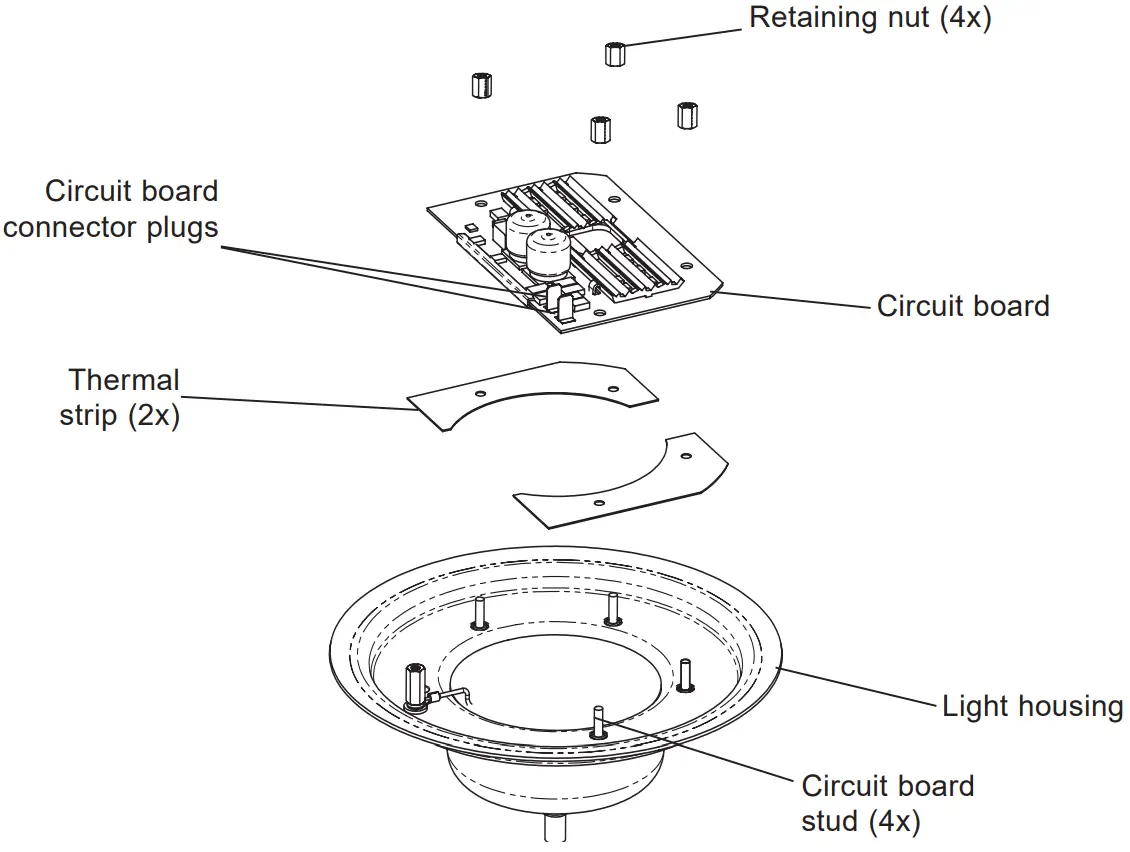 Retaining nut (4x)

Circuit board connector plugs

Circuit board

Thermal strip (2x)

Light housing

Circuit board stud (4x)