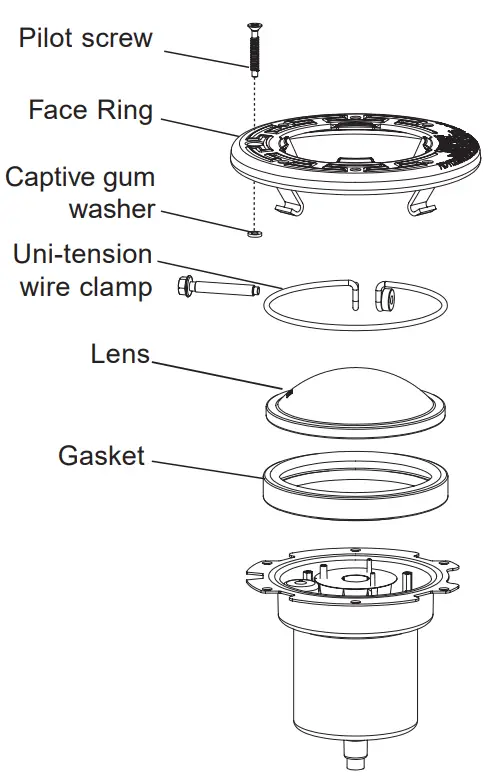 Pilot screw
Face Ring
Captive gum washer
Uni-tension wire clamp
Lens
Gasket