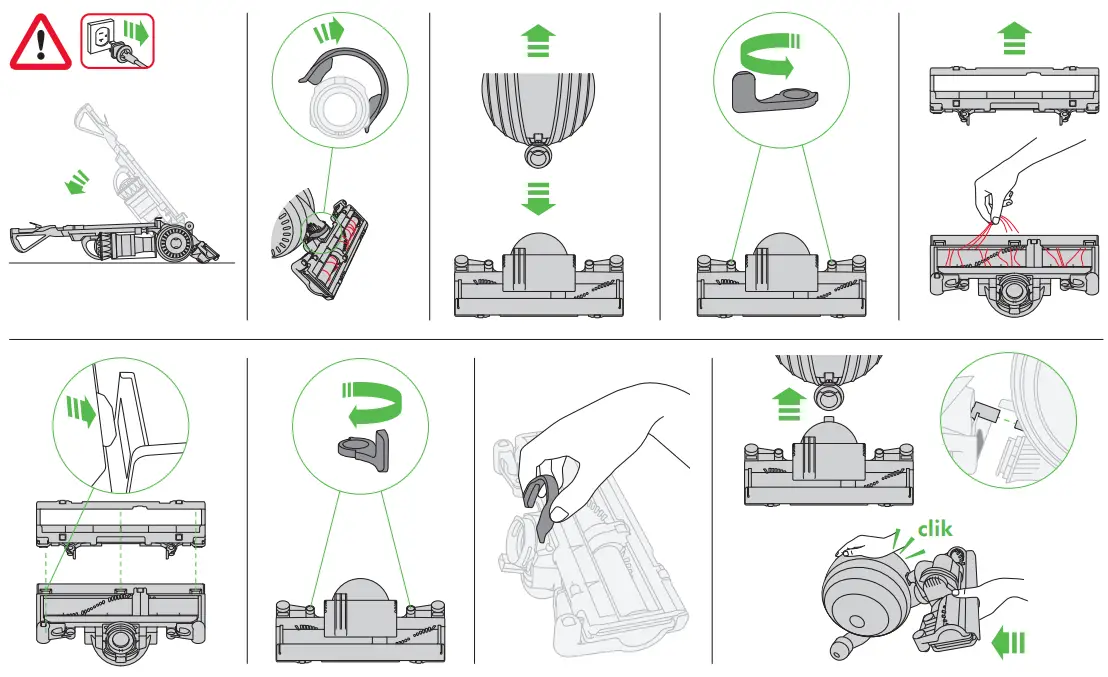 clik