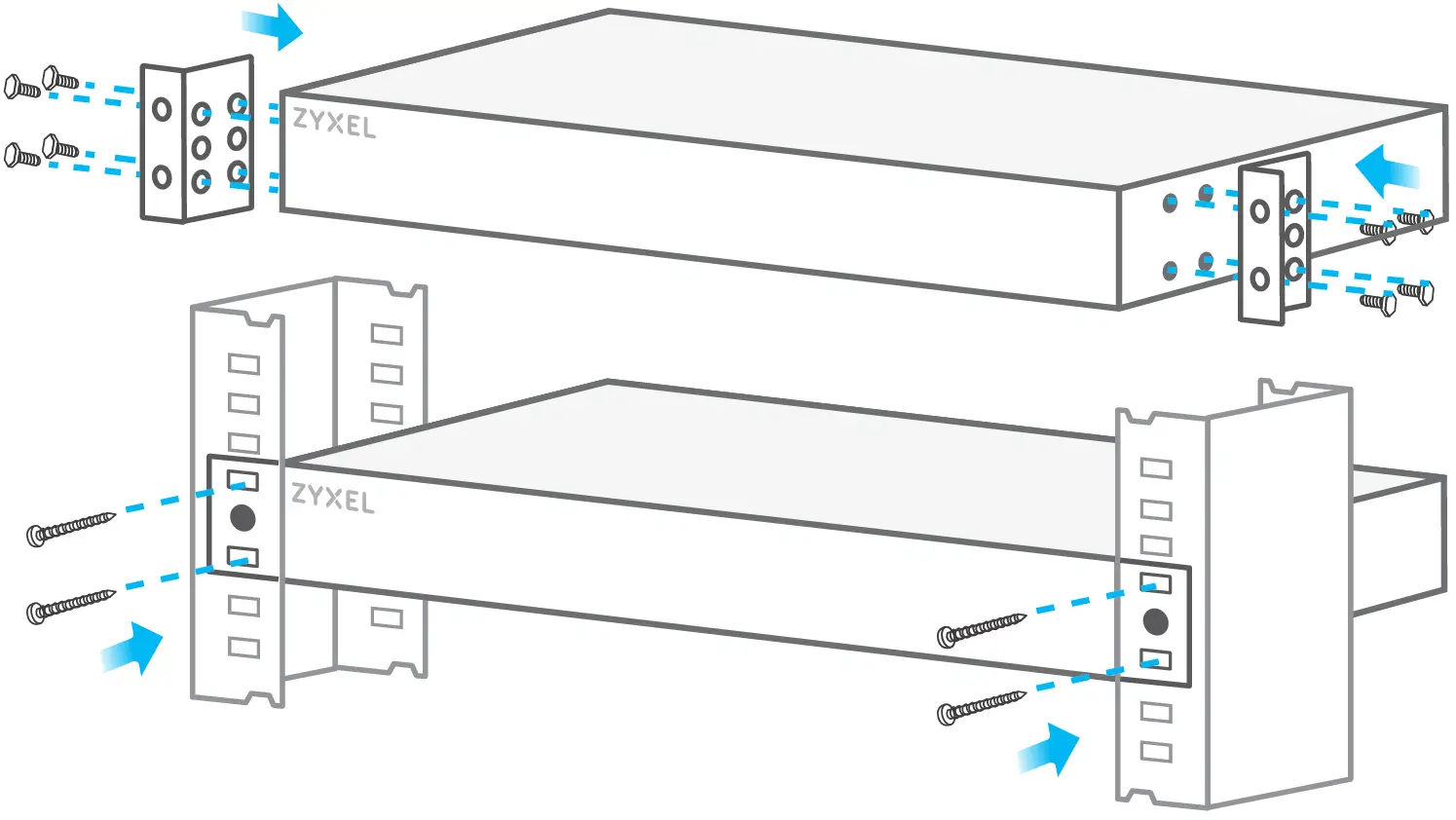 ZYXEL

ZYXEL