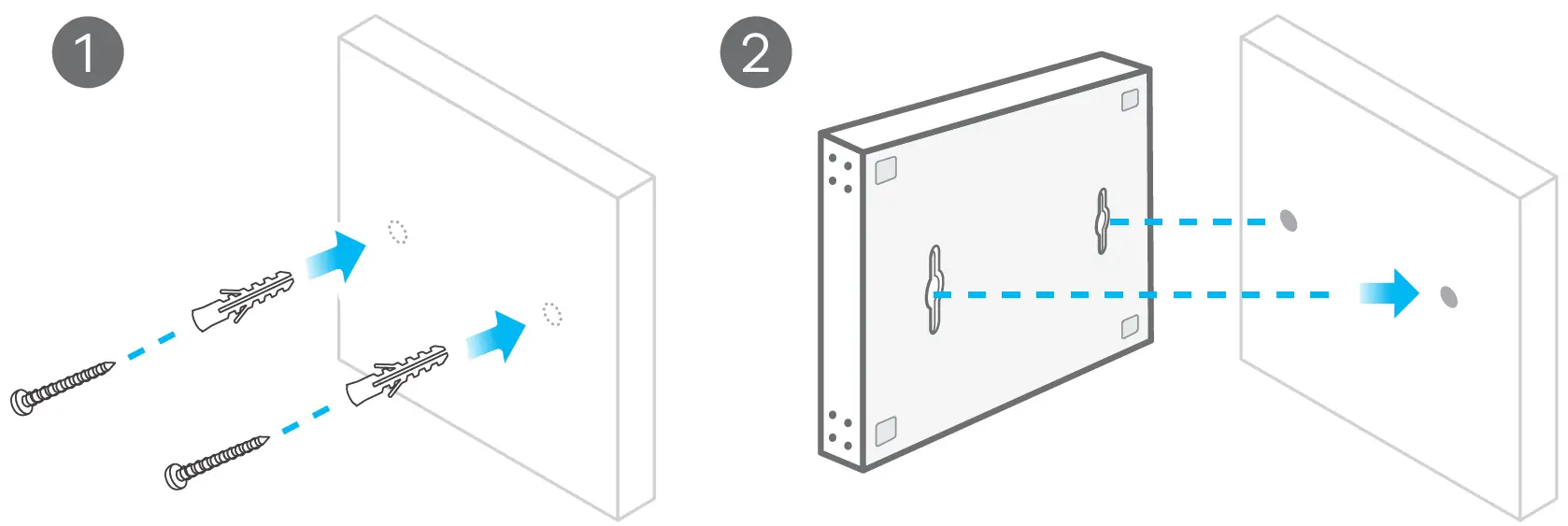 1

2