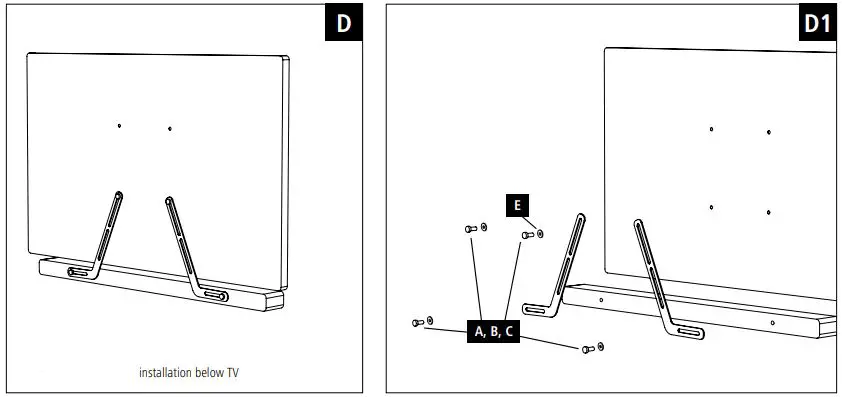 D

installation below TV

D1

E

A, B, C