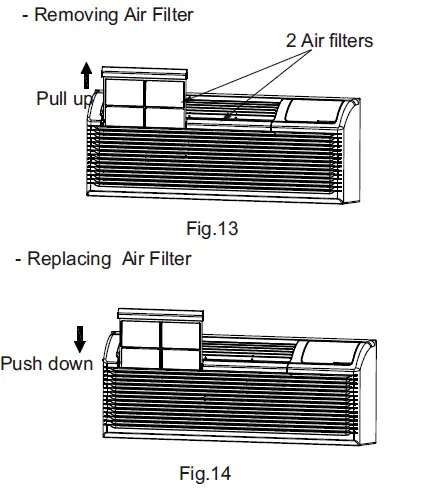 - Removing Air Filter

2 Air filters

Pull up

Fig.13

- Replacing Air Filter

Push down

Fig.14