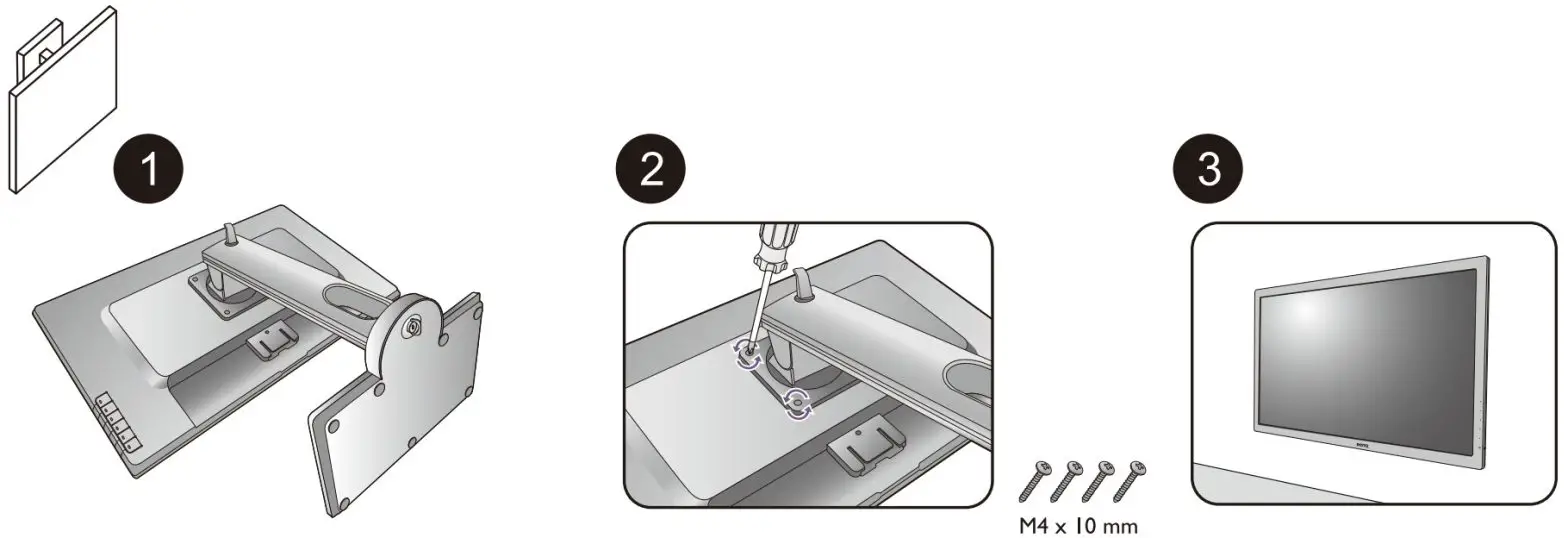 1

2

3

M4 x 10 mm