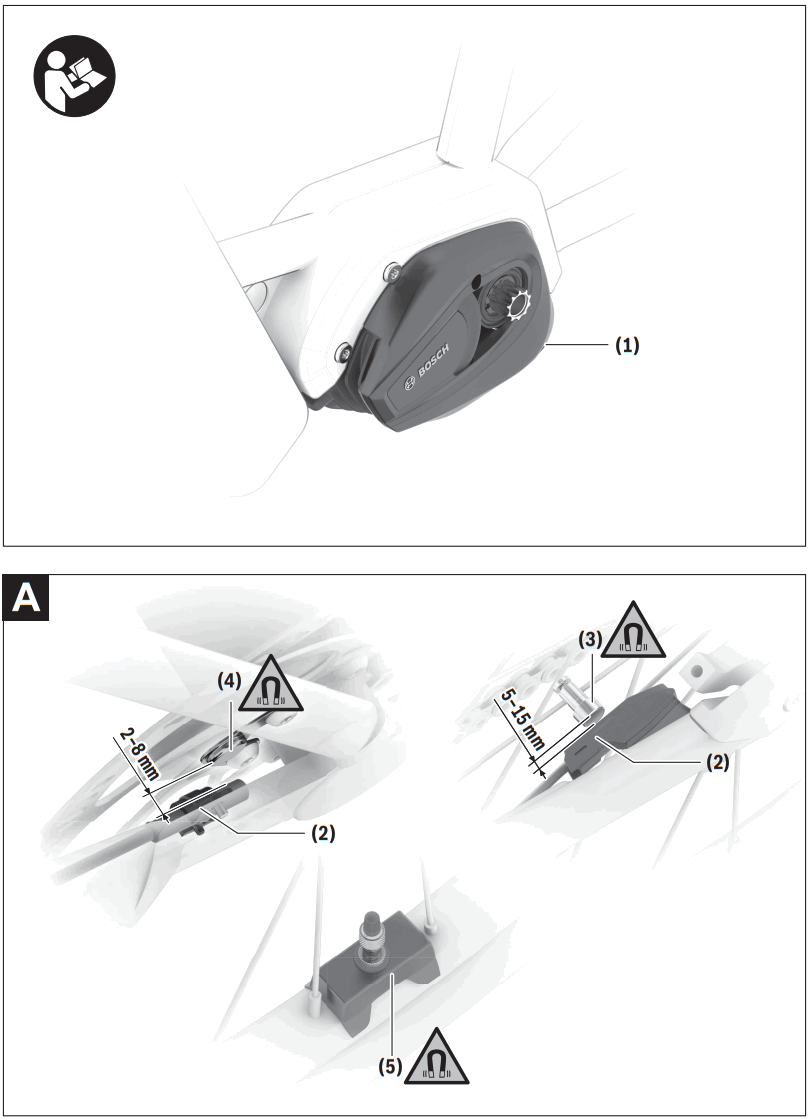 BOSCH

(1)

A

(4)

2–8 mm

(2)

(3)

5–15 mm

(2)

(5)