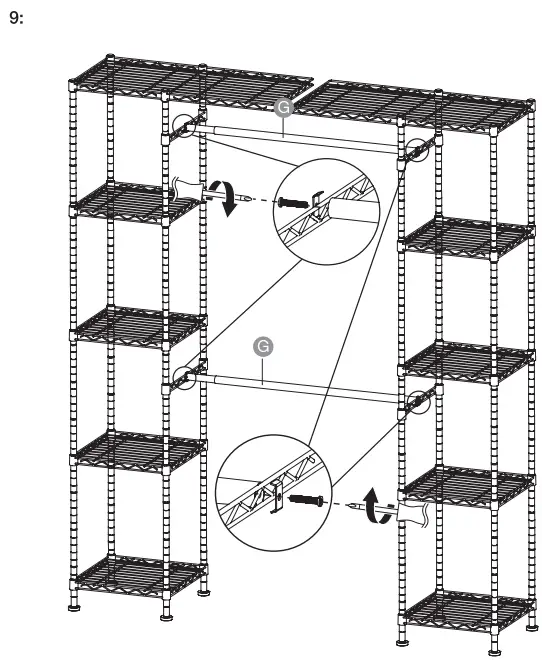 9:

G

G