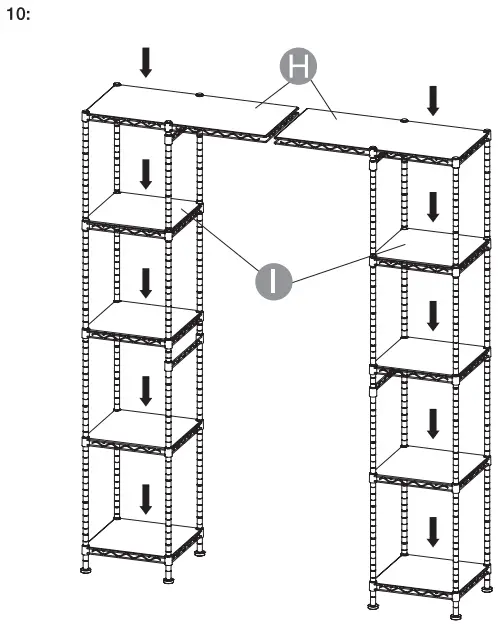 10:

H

I