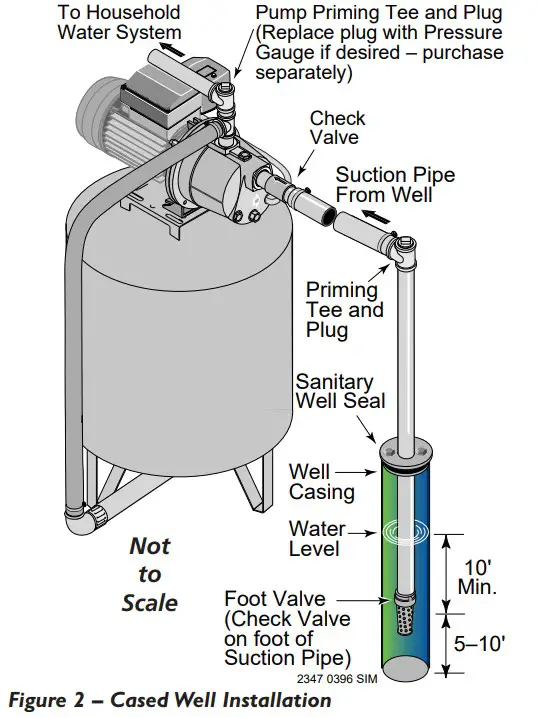 To Household Water System

Pump Priming Tee and Plug (Replace plug with Pressure Gauge if desired – purchase separately)

Check Valve

Suction Pipe From Well

Priming Tee and Plug

Sanitary Well Seal

Well Casing

Water Level

10' Min.

Foot Valve (Check Valve on foot of Suction Pipe)

5–10'

Not to Scale

2347 0396 SIM

Figure 2 – Cased Well Installation