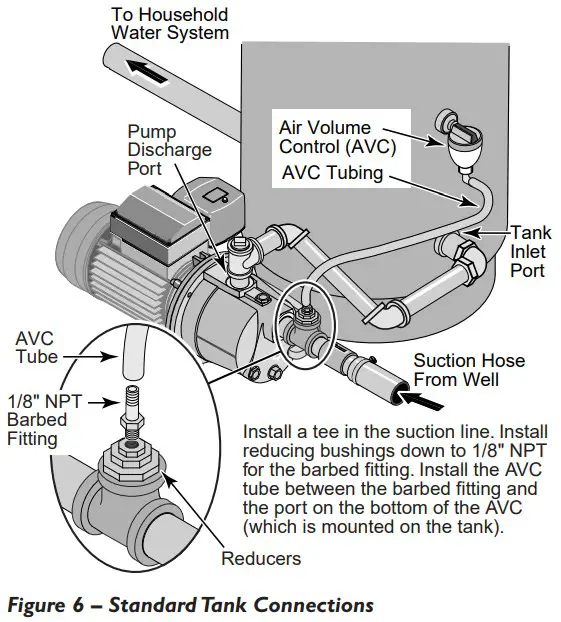 To Household Water System

Pump Discharge Port

Air Volume Control (AVC)

AVC Tubing

Tank Inlet Port

AVC Tube

1/8" NPT Barbed Fitting

Suction Hose From Well

Install a tee in the suction line. Install reducing bushings down to 1/8" NPT for the barbed fitting. Install the AVC tube between the barbed fitting and the port on the bottom of the AVC (which is mounted on the tank).

Reducers

Figure 6 – Standard Tank Connections