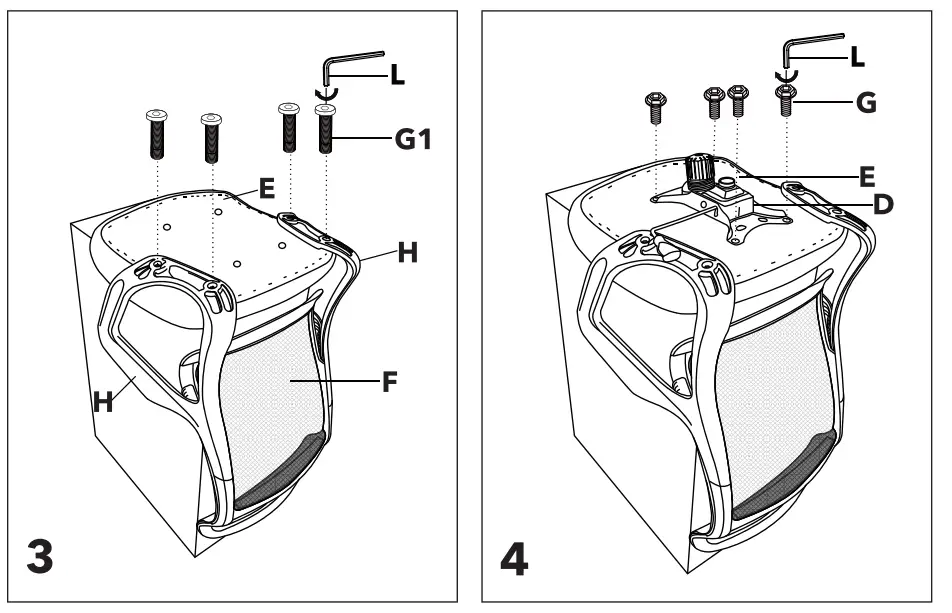 L
G1
E
H
H
F
3

L
G
E
D
4