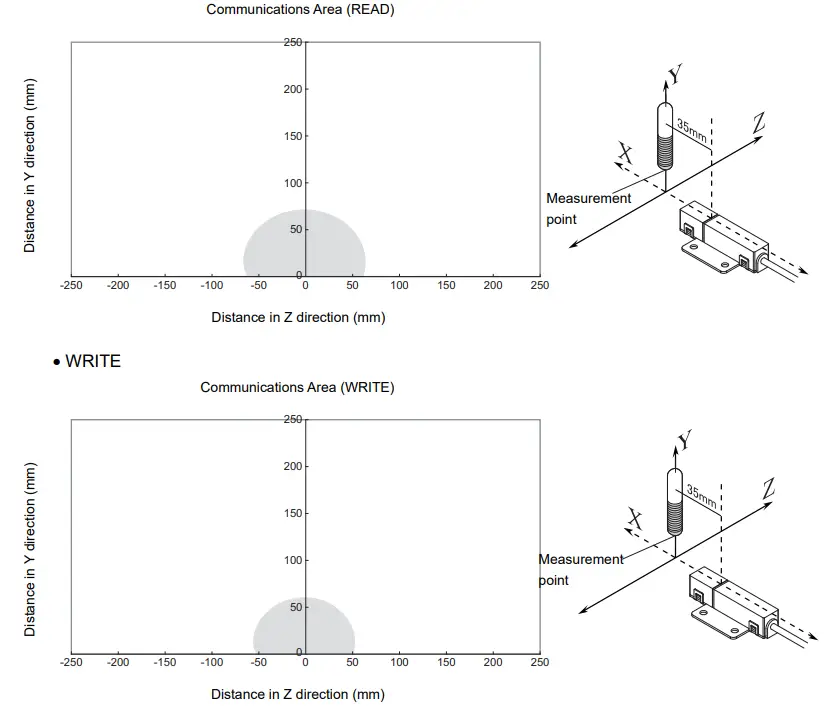 Communications Area (READ)

Distance in Y direction (mm)

250
200
150
100
50
0

-250 -200 -150 -100 -50 0 50 100 150 200 250

Distance in Z direction (mm)

Y
35mm
Z
X
Measurement point

• WRITE

Communications Area (WRITE)

Distance in Y direction (mm)

250
200
150
100
50
0

-250 -200 -150 -100 -50 0 50 100 150 200 250

Distance in Z direction (mm)

Y
35mm
Z
X
Measurement point