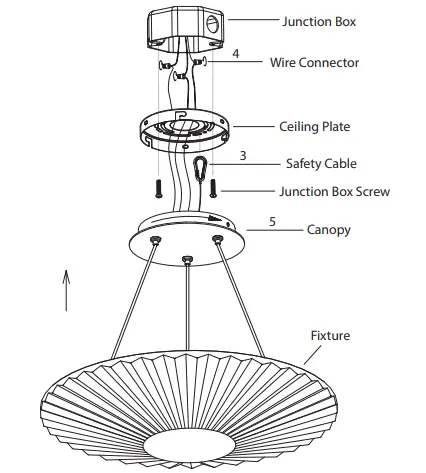 Junction Box

4

Wire Connector

Ceiling Plate

3

Safety Cable

Junction Box Screw

5

Canopy

Fixture