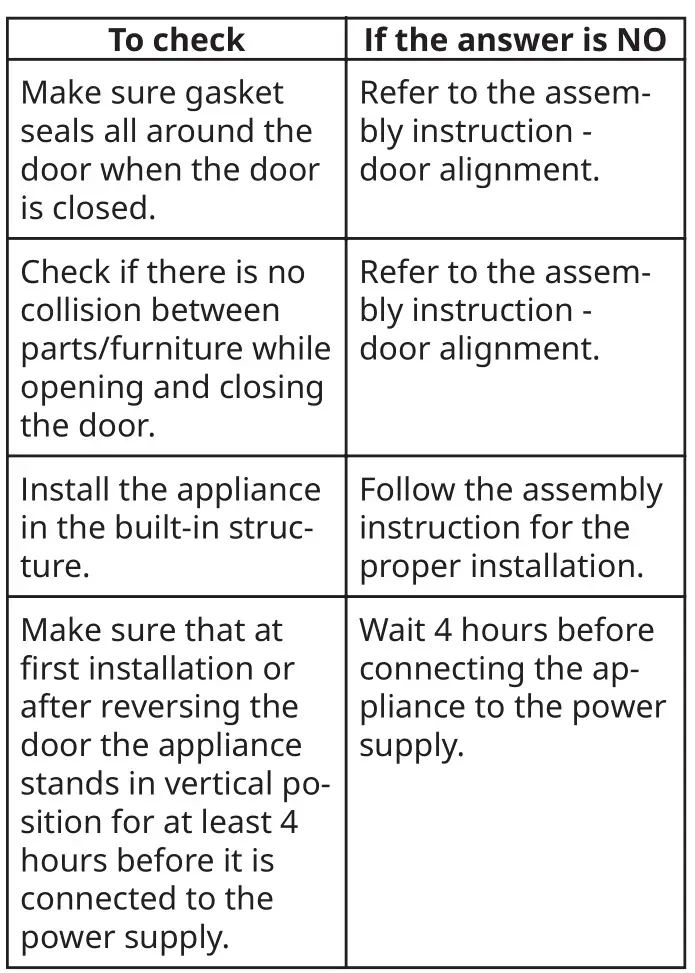 | To check | If the answer is NO |
|---|---|
| Make sure gasket seals all around the door when the door is closed. | Refer to the assembly instruction - door alignment. |
| Check if there is no collision between parts/furniture while opening and closing the door. | Refer to the assembly instruction - door alignment. |
| Install the appliance in the built-in structure. | Follow the assembly instruction for the proper installation. |
| Make sure that at first installation or after reversing the door the appliance stands in vertical position for at least 4 hours before it is connected to the power supply. | Wait 4 hours before connecting the appliance to the power supply. |