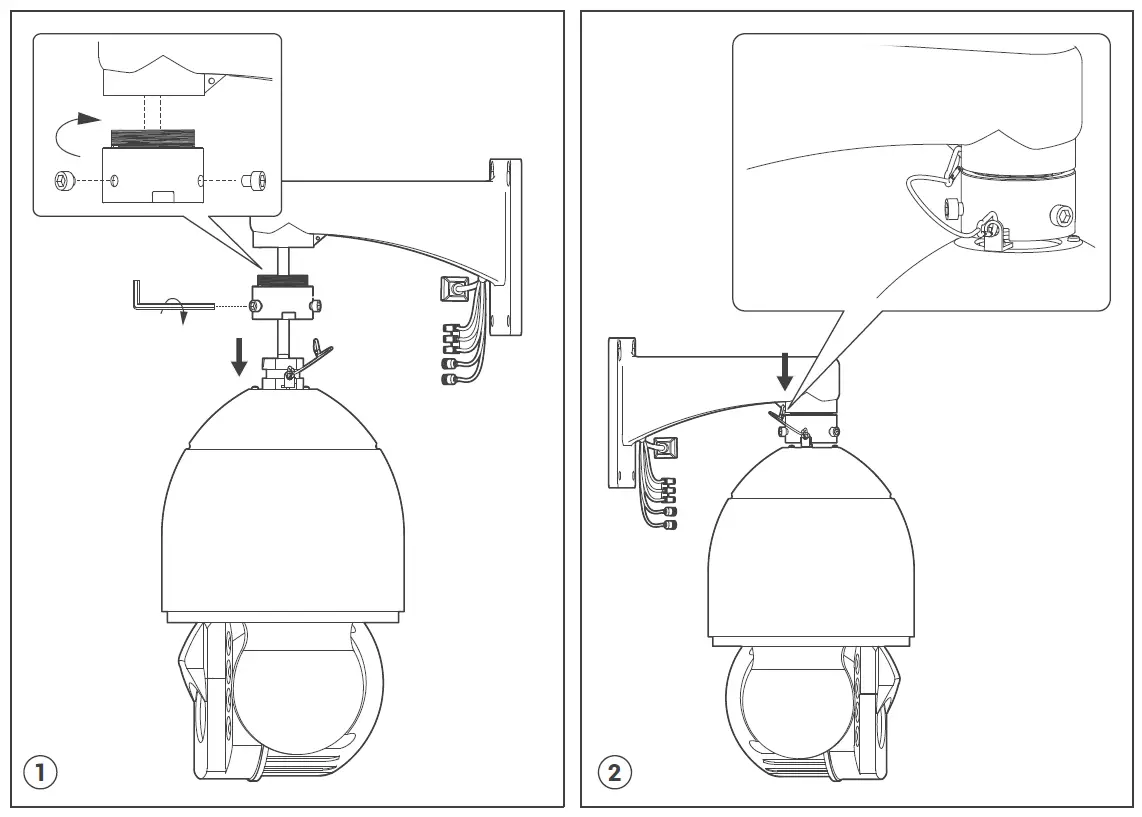 1

2