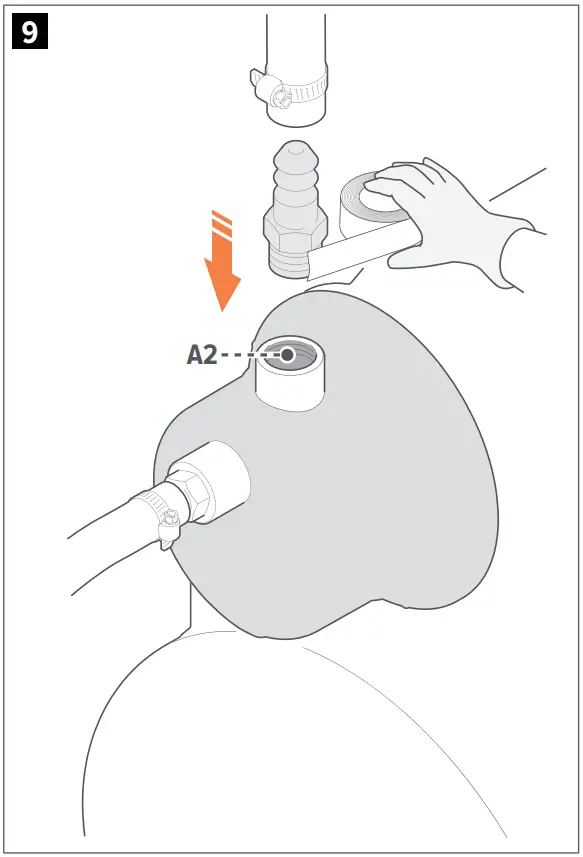 9

A2