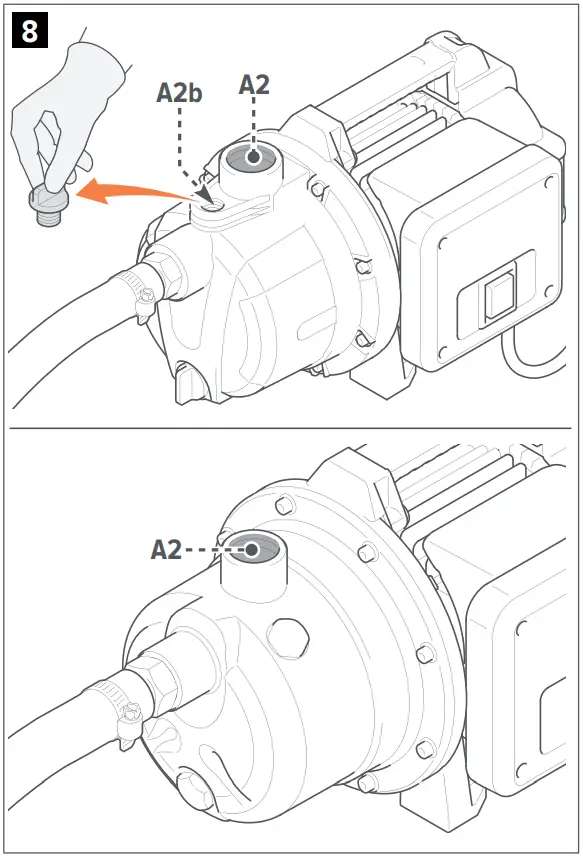 8
A2b
A2

A2