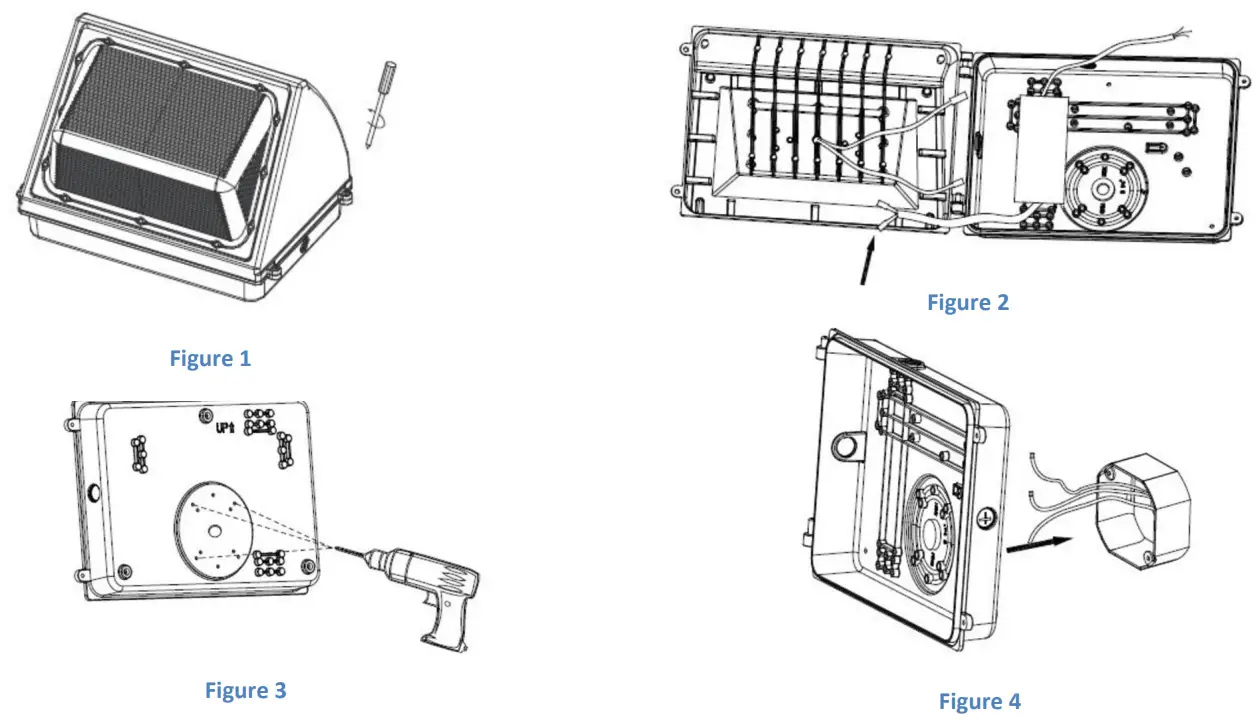 Figure 1

Figure 2

UP

Figure 3

Figure 4