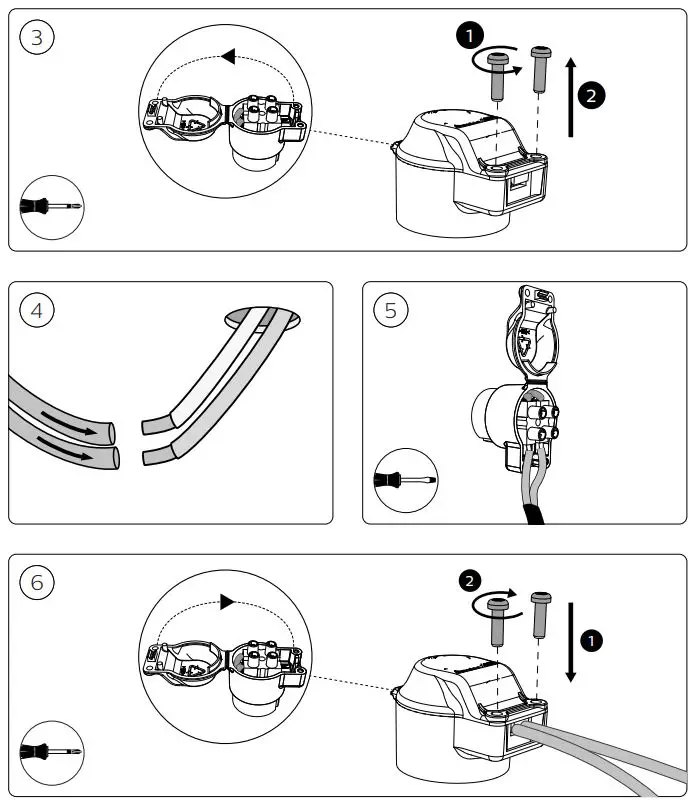 3
1
2
4
5
6
2
1