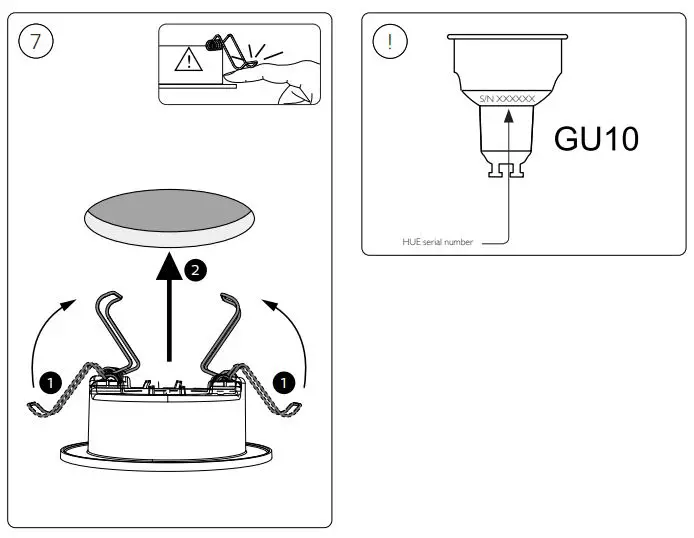 7

2

1

1

!

S/N XXXXXX

GU10

HUE serial number