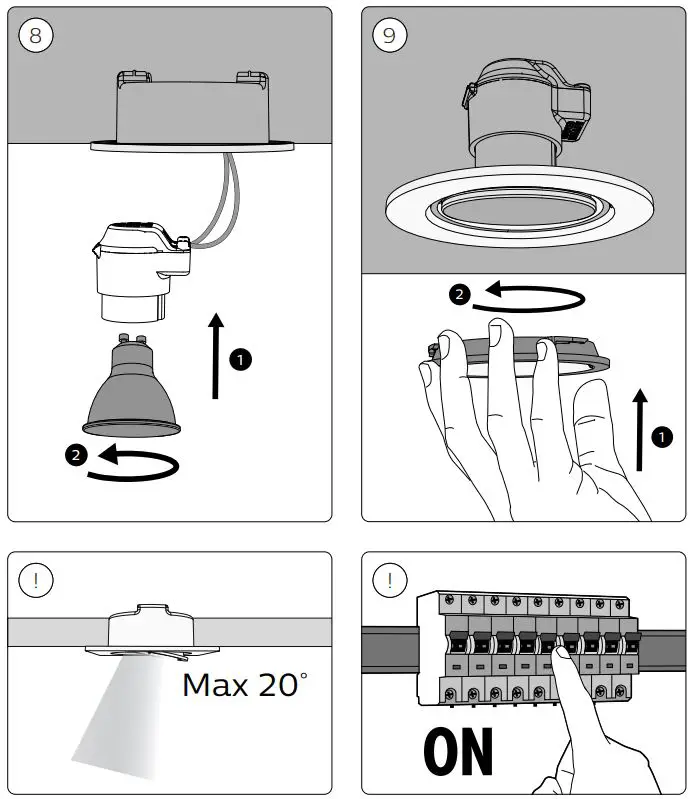 8

1

2

9

2

1

!

Max 20°

!

ON