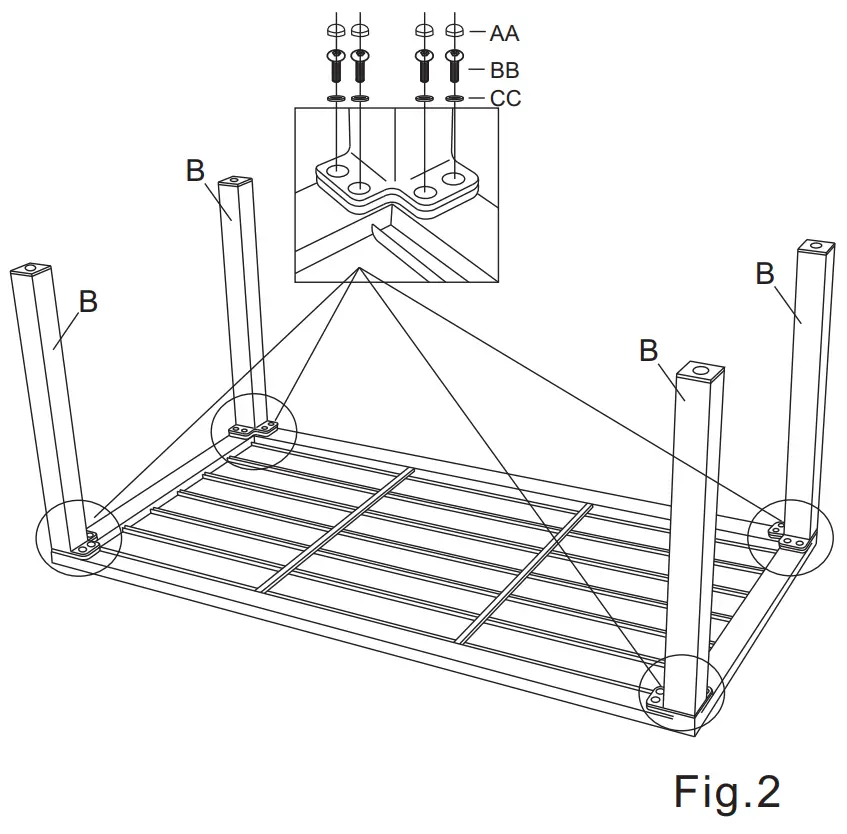 AA
BB
CC
B
B
B
B
Fig.2