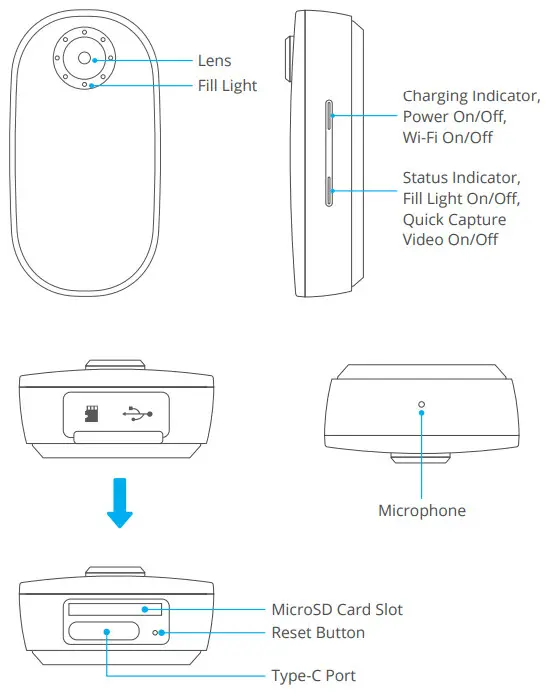 Lens
Fill Light

Charging Indicator,
Power On/Off,
Wi-Fi On/Off

Status Indicator,
Fill Light On/Off,
Quick Capture
Video On/Off

Microphone

MicroSD Card Slot
Reset Button
Type-C Port