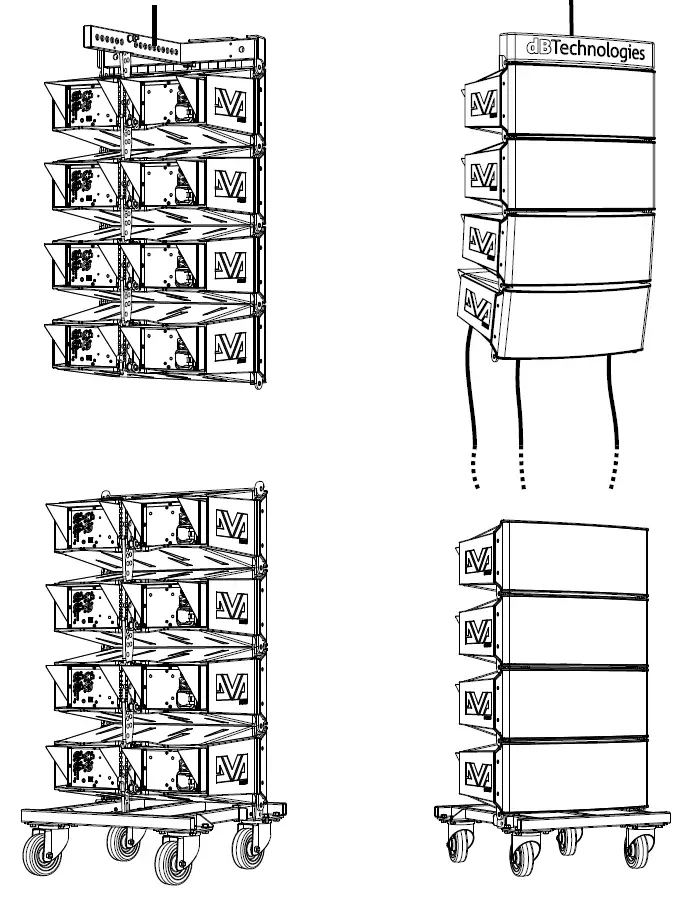 dBTechnologies