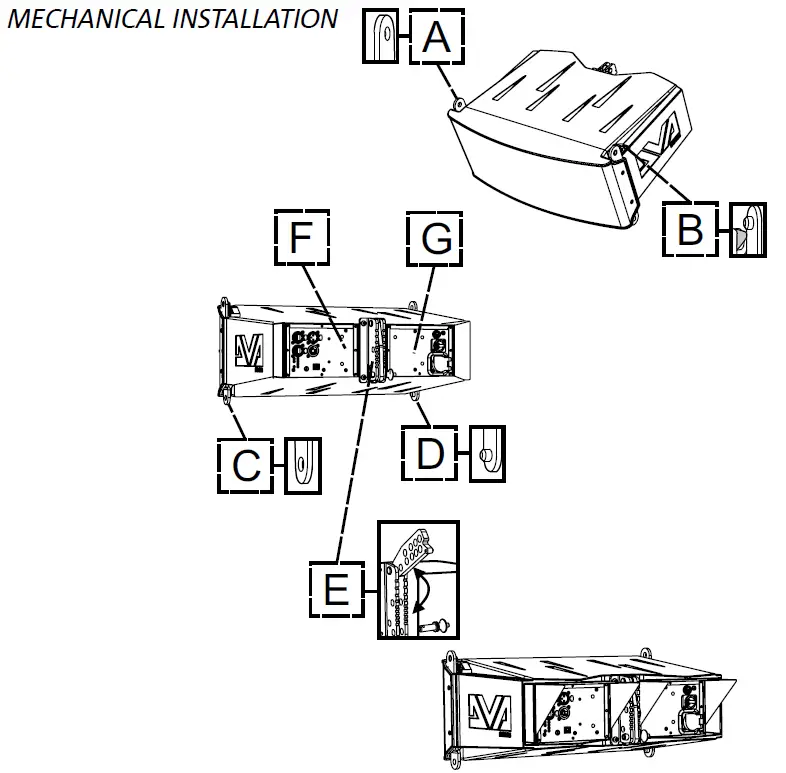 MECHANICAL INSTALLATION

A

B

F

G

C

D

E