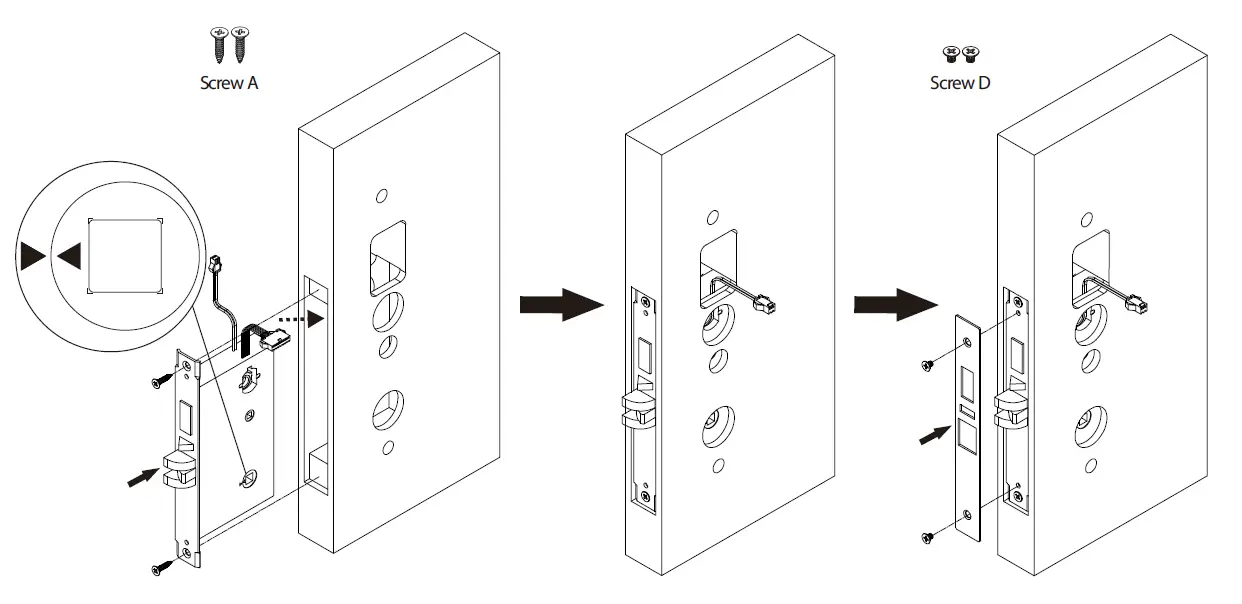 Screw A

Screw D