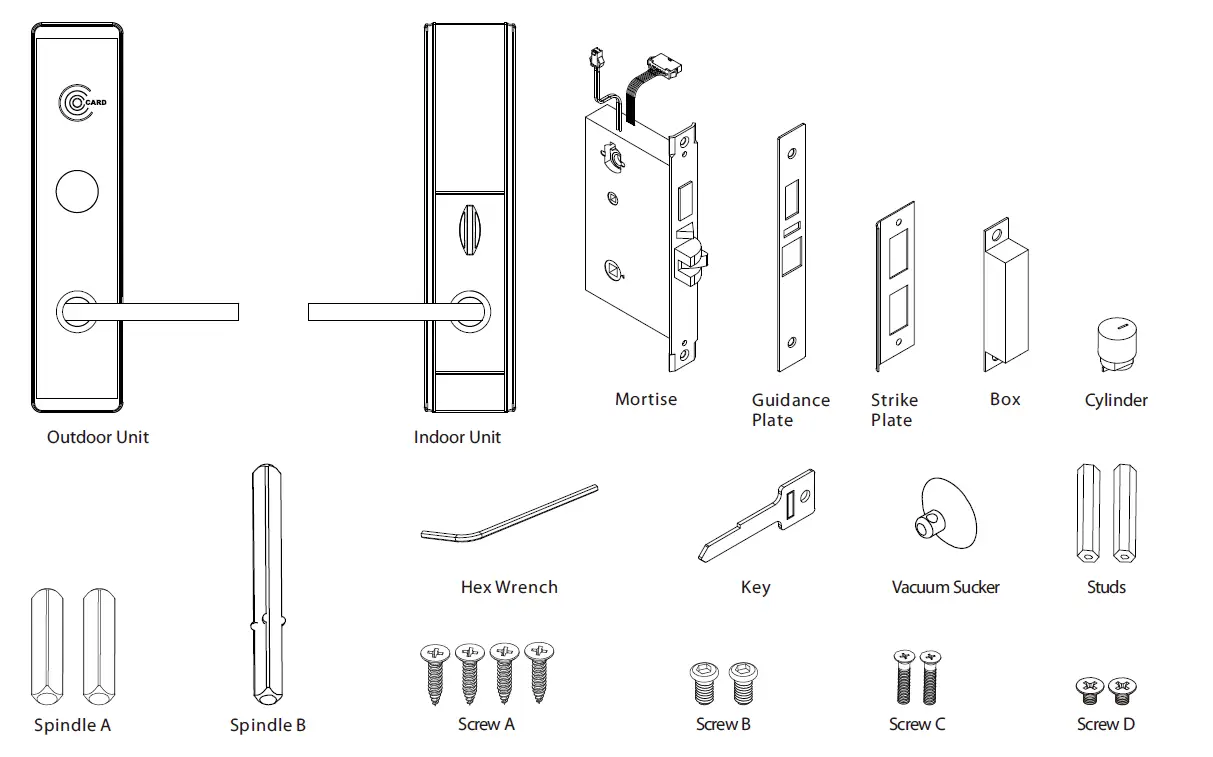 CARD

Outdoor Unit

Indoor Unit

Mortise

Guidance Plate

Strike Plate

Box

Cylinder

Hex Wrench

Key

Vacuum Sucker

Studs

Spindle A

Spindle B

Screw A

Screw B

Screw C

Screw D