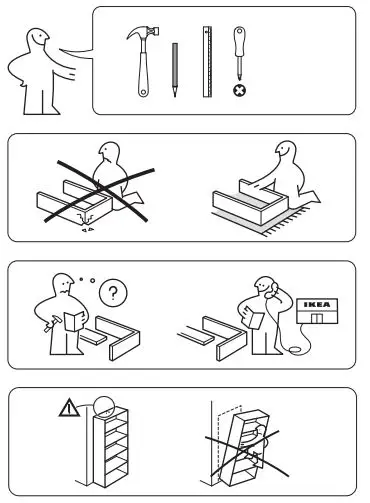 ?

IKEA