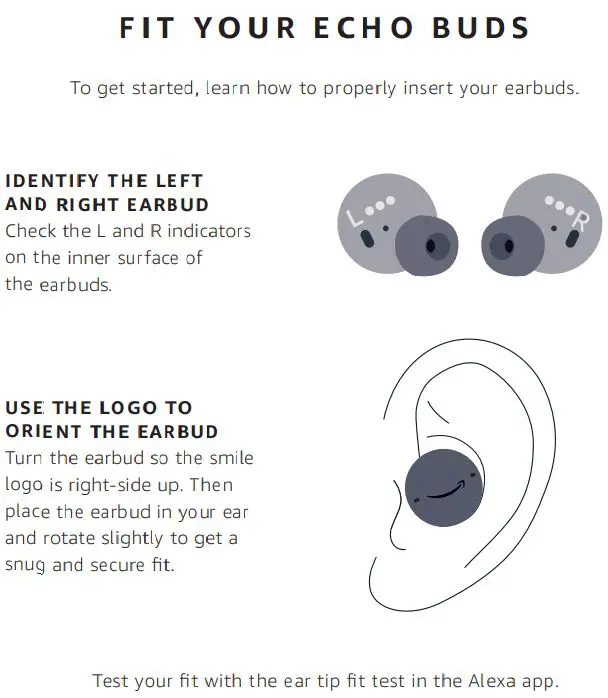 FIT YOUR ECHO BUDS

To get started, learn how to properly insert your earbuds.

IDENTIFY THE LEFT AND RIGHT EARBUD
Check the L and R indicators on the inner surface of the earbuds.

L

R

USE THE LOGO TO ORIENT THE EARBUD
Turn the earbud so the smile logo is right-side up. Then place the earbud in your ear and rotate slightly to get a snug and secure fit.

Test your fit with the ear tip fit test in the Alexa app.