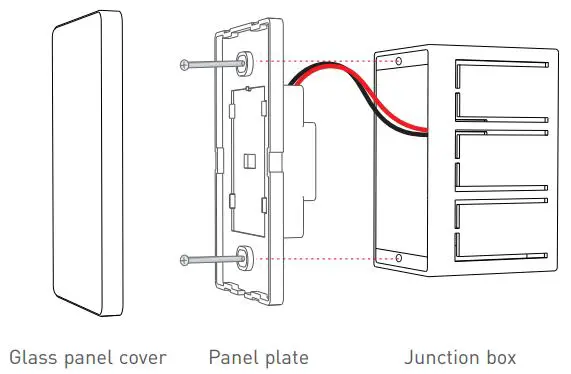 Glass panel cover
Panel plate
Junction box