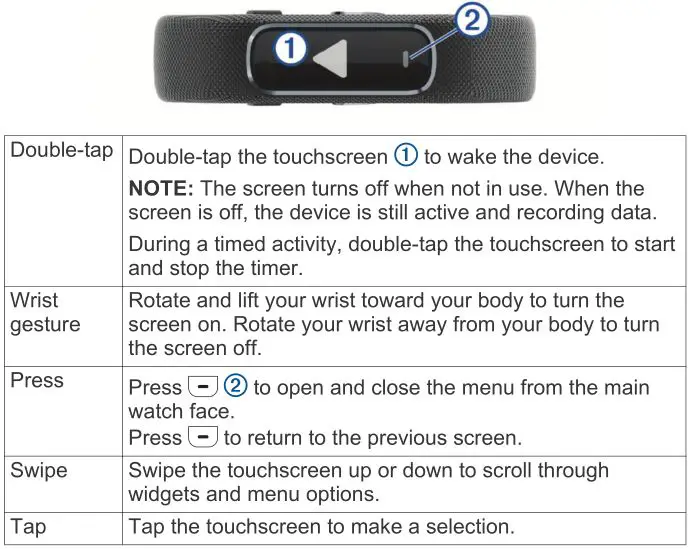 ①

②

| Double-tap | Double-tap the touchscreen ① to wake the device. **NOTE:** The screen turns off when not in use. When the screen is off, the device is still active and recording data. During a timed activity, double-tap the touchscreen to start and stop the timer. |
|---|---|
| Wrist gesture | Rotate and lift your wrist toward your body to turn the screen on. Rotate your wrist away from your body to turn the screen off. |
| Press | Press ② to open and close the menu from the main watch face. Press to return to the previous screen. |
| Swipe | Swipe the touchscreen up or down to scroll through widgets and menu options. |
| Tap | Tap the touchscreen to make a selection. |