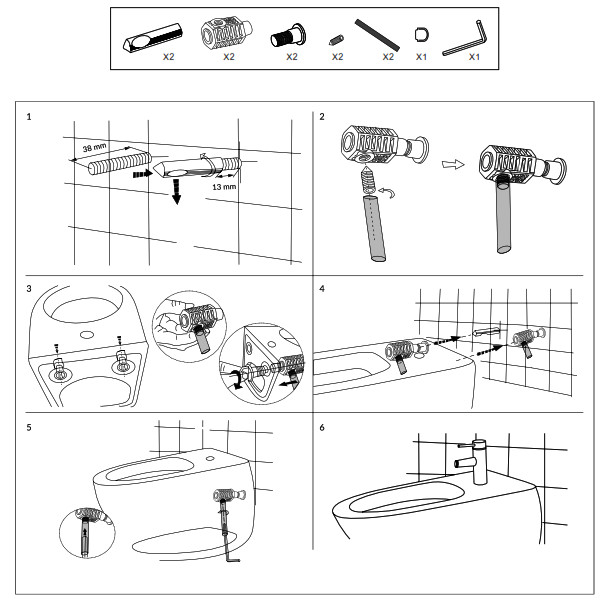 X2 X2 X2 X2 X2 X1 X1

1

38 mm

13 mm

2

3

4

5

6